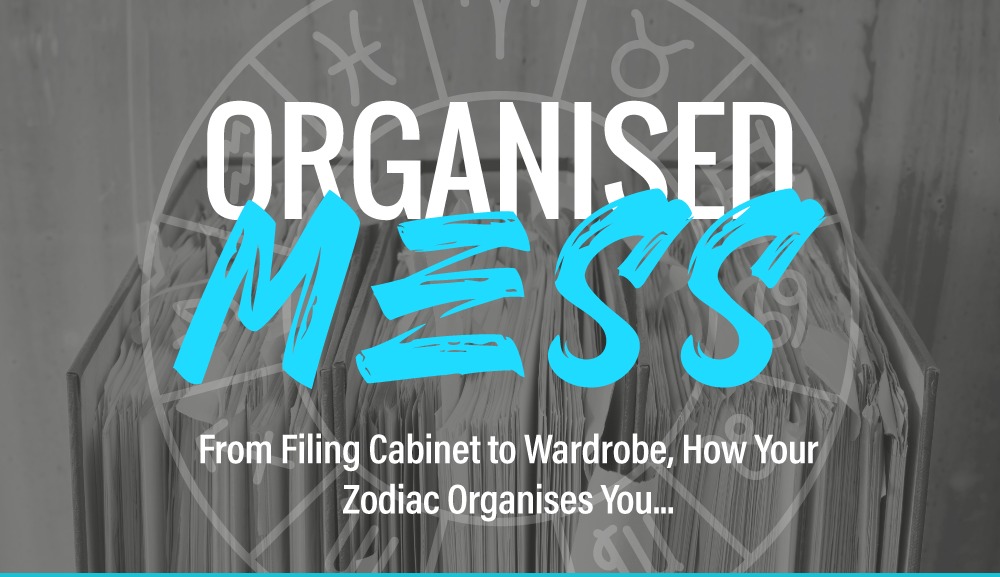 ORGANISED MESS

From Filing Cabinet to Wardrobe, How Your Zodiac Organises You...